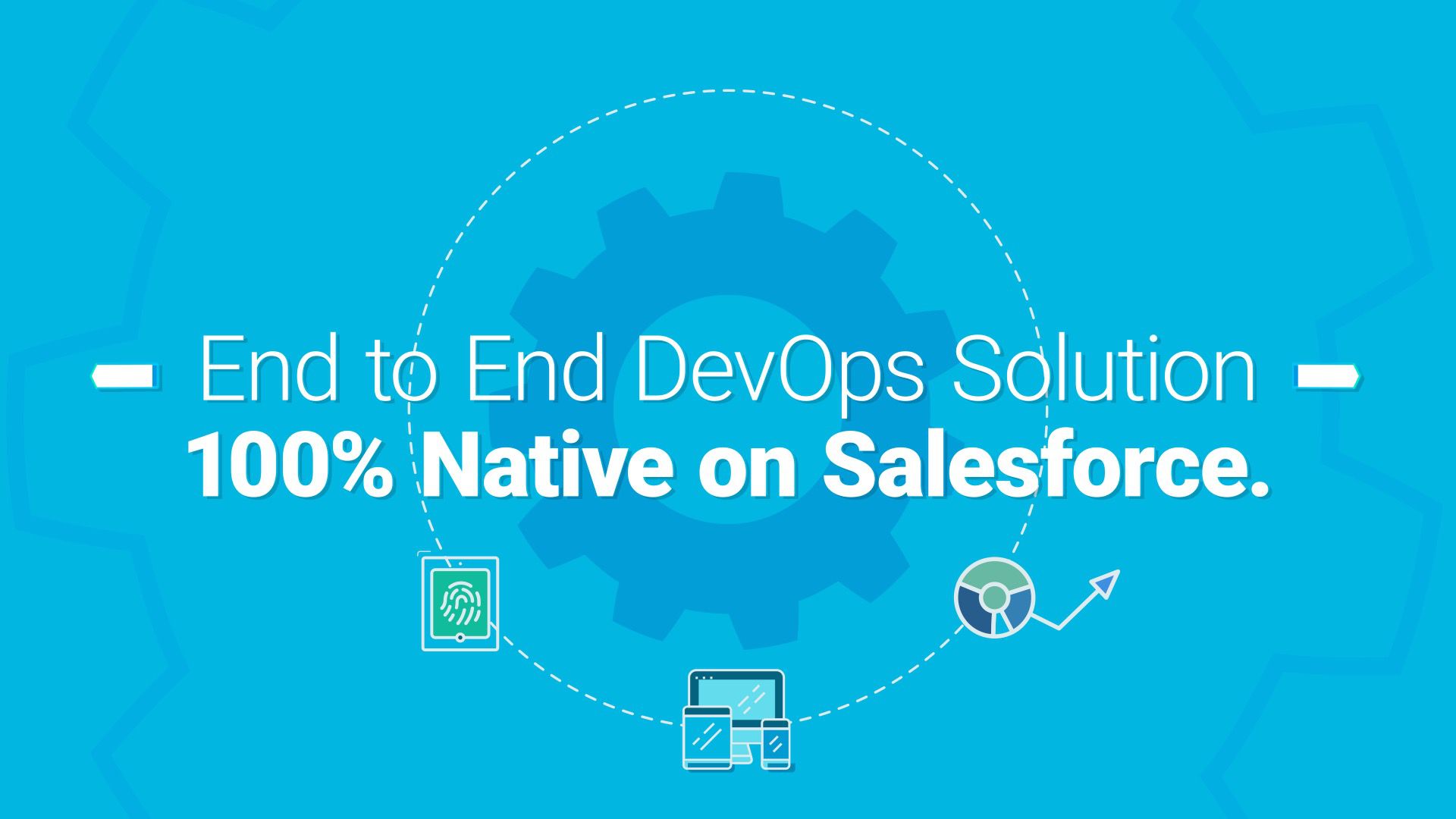 End to End DevOps Solution
100% Native on Salesforce.